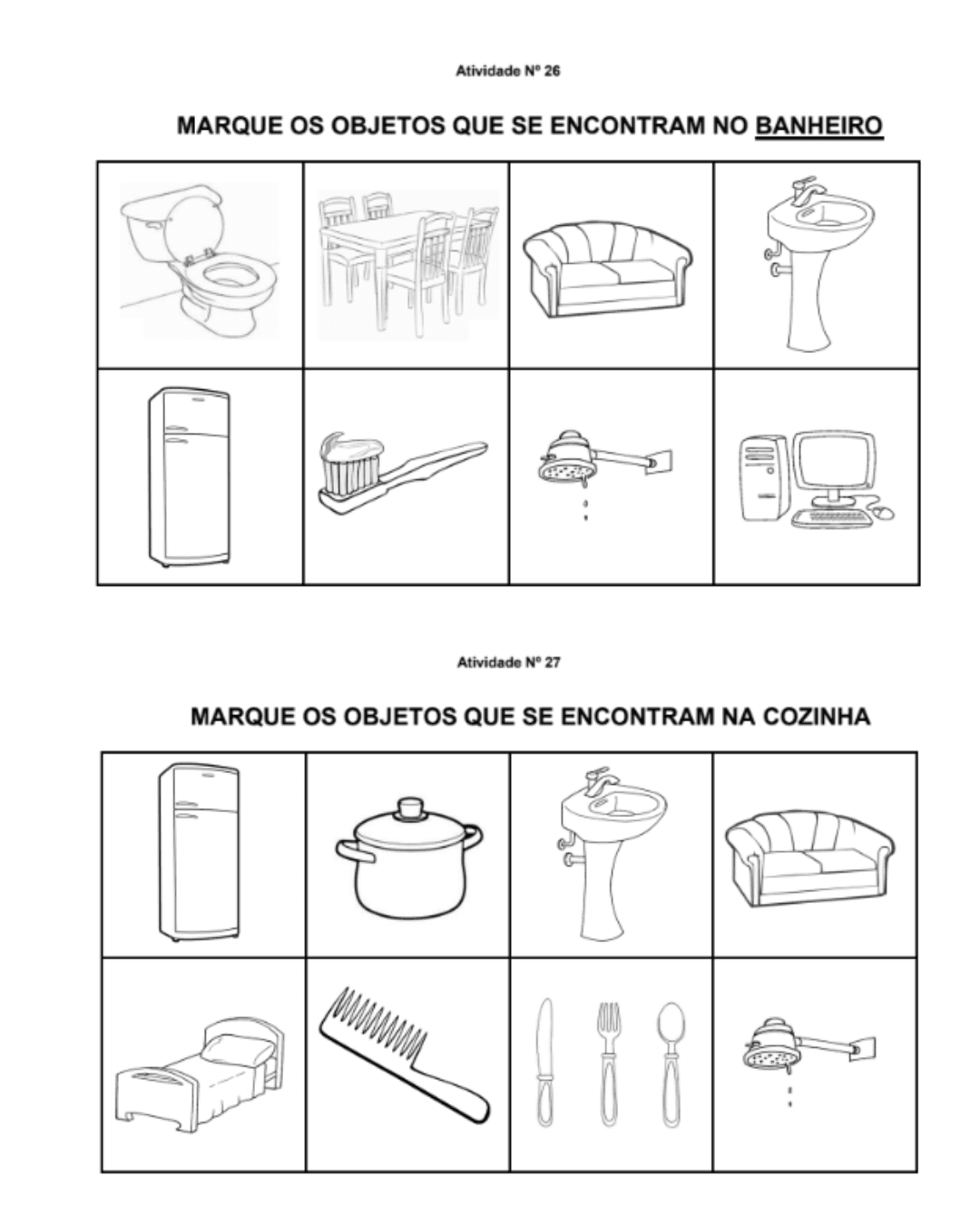 Atividade Nº 26

MARQUE OS OBJETOS QUE SE ENCONTRAM NO BANHEIRO

Atividade Nº 27

MARQUE OS OBJETOS QUE SE ENCONTRAM NA COZINHA